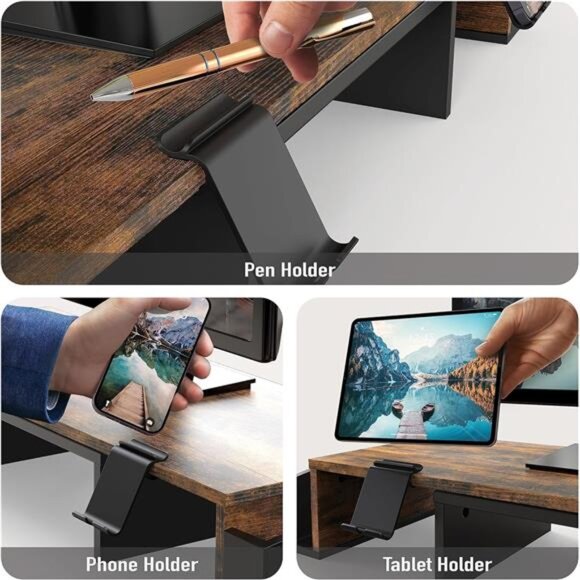 Pen Holder

Phone Holder

Tablet Holder